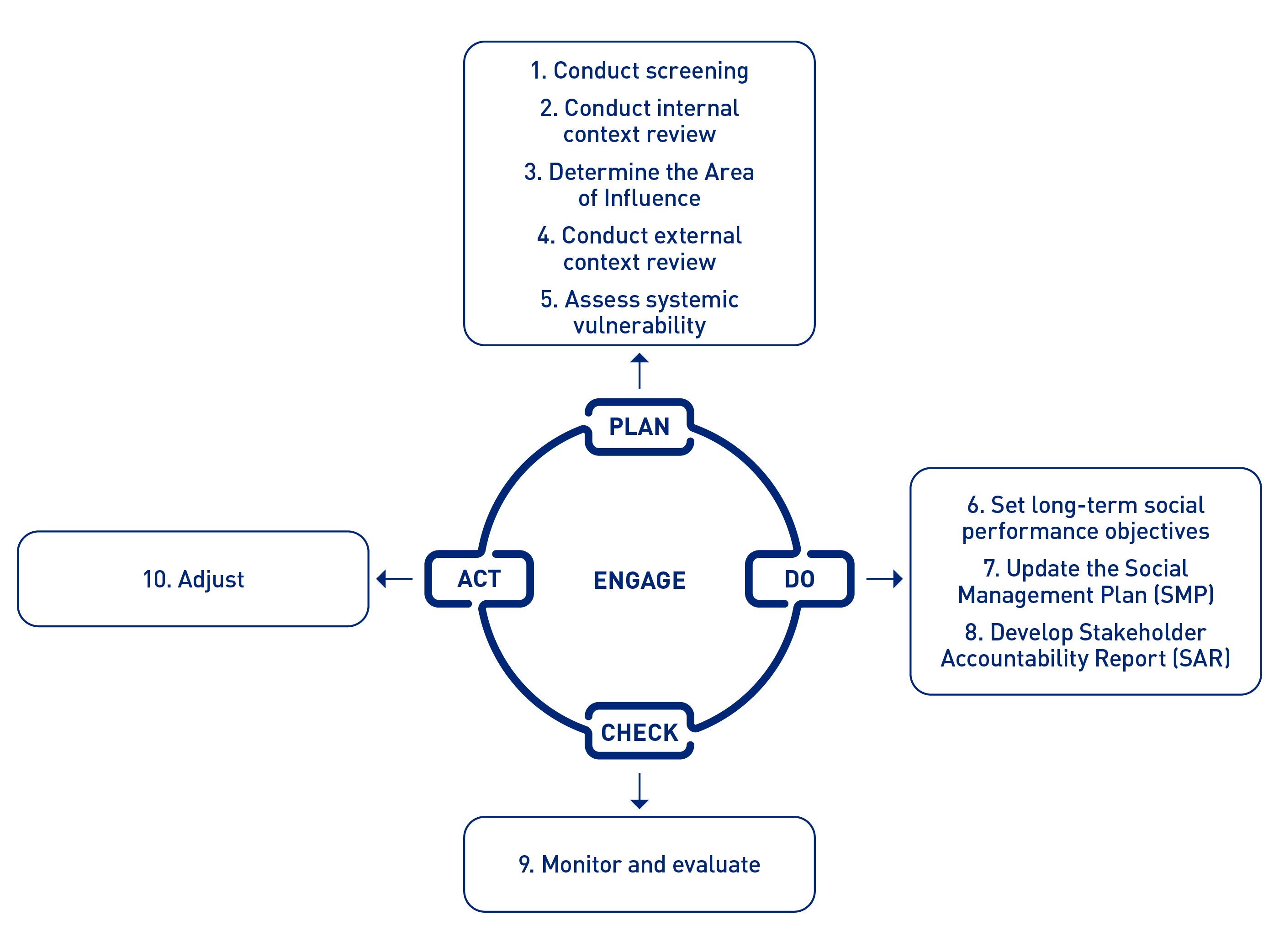 1. Conduct screening

2. Conduct internal context review

3. Determine the Area of Influence

4. Conduct external context review

5. Assess systemic vulnerability

PLAN

ACT

ENGAGE

DO

CHECK

10. Adjust

6. Set long-term social performance objectives

7. Update the Social Management Plan (SMP)

8. Develop Stakeholder Accountability Report (SAR)

9. Monitor and evaluate